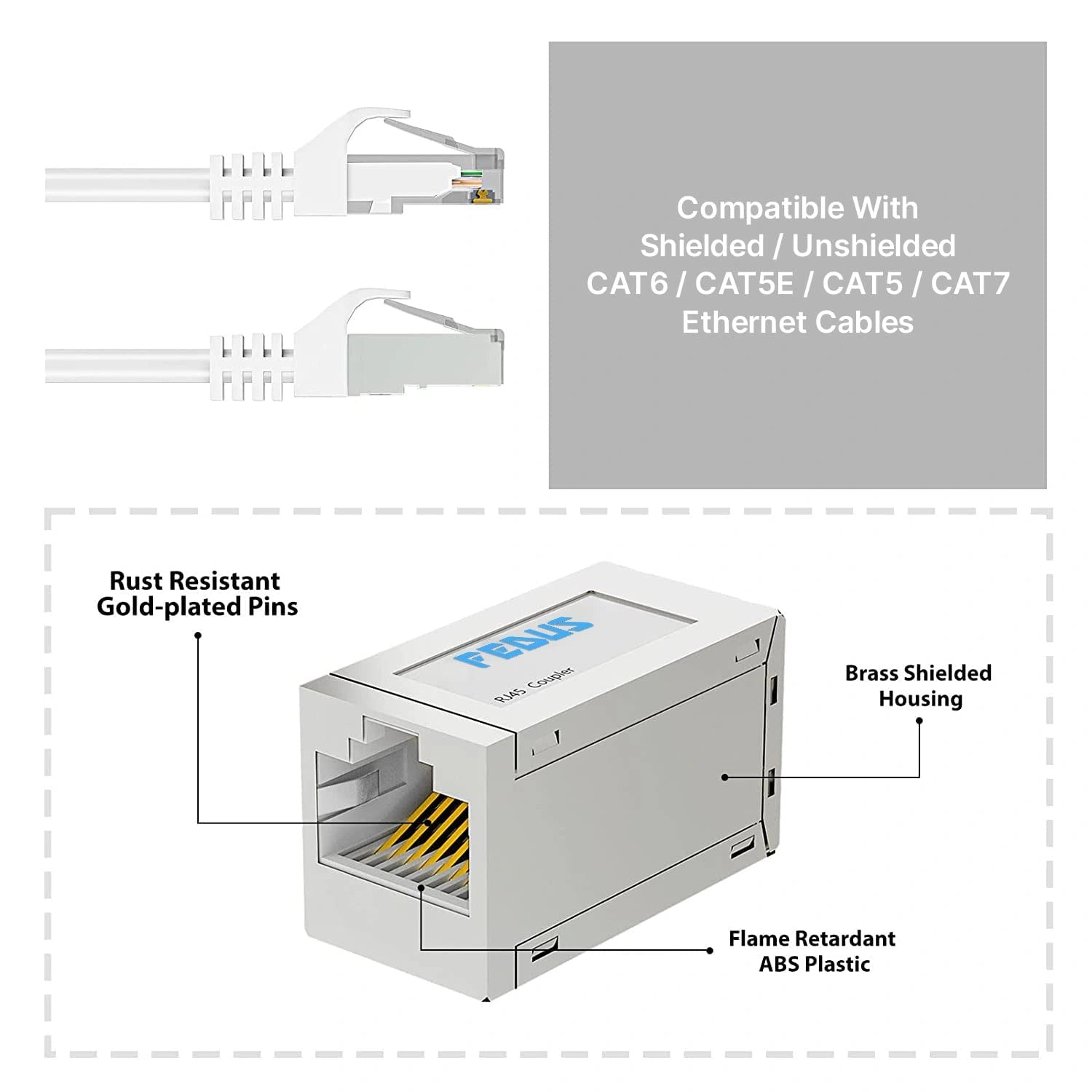 Compatible With Shielded / Unshielded CAT6 / CAT5E / CAT5 / CAT7 Ethernet Cables

Rust Resistant Gold-plated Pins

FEDUS

RJ45 Coupler

Brass Shielded Housing

Flame Retardant ABS Plastic