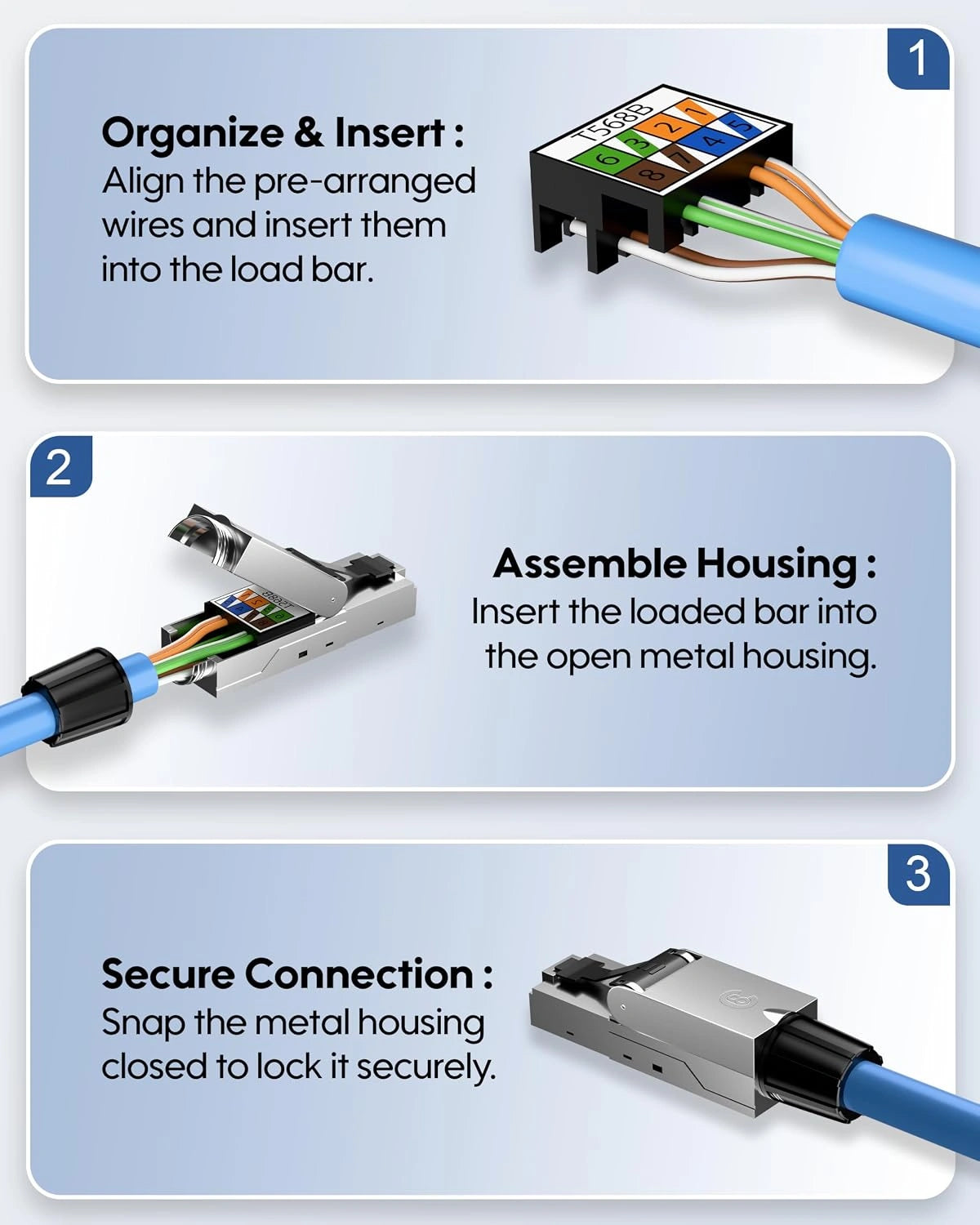 1

Organize & Insert :
Align the pre-arranged wires and insert them into the load bar.

T568B
2 1
6 3 4 5
8 7

2

Assemble Housing :
Insert the loaded bar into the open metal housing.

3

Secure Connection :
Snap the metal housing closed to lock it securely.