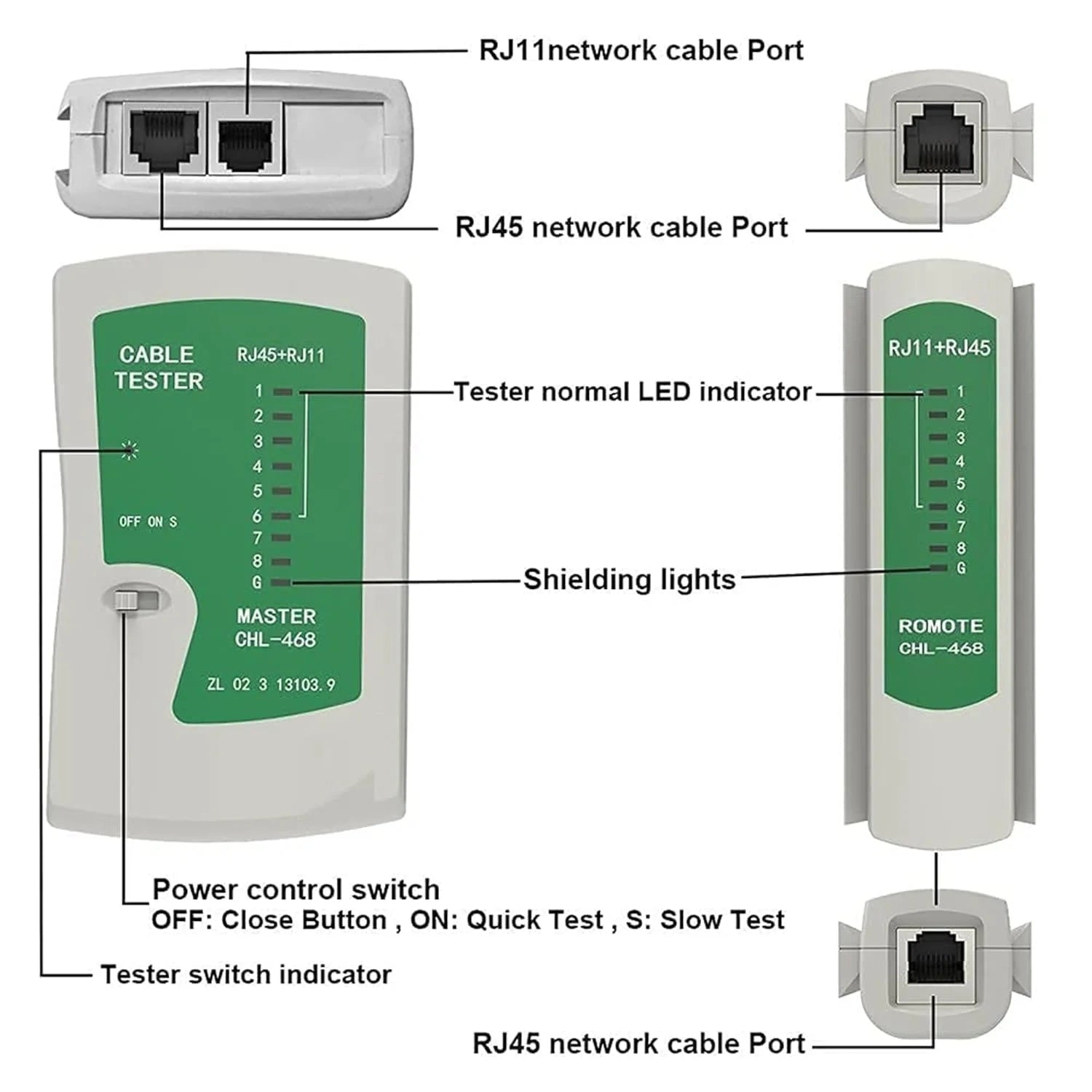 RJ11network cable Port

RJ45 network cable Port

CABLE TESTER

RJ45+RJ11

1
2
3
4
5
6
7
8
G

OFF ON S

MASTER
CHL-468

ZL 02 3 13103.9

Tester normal LED indicator

Shielding lights

RJ11+RJ45

1
2
3
4
5
6
7
8
G

ROMOTE
CHL-468

Power control switch
OFF: Close Button , ON: Quick Test , S: Slow Test

Tester switch indicator

RJ45 network cable Port