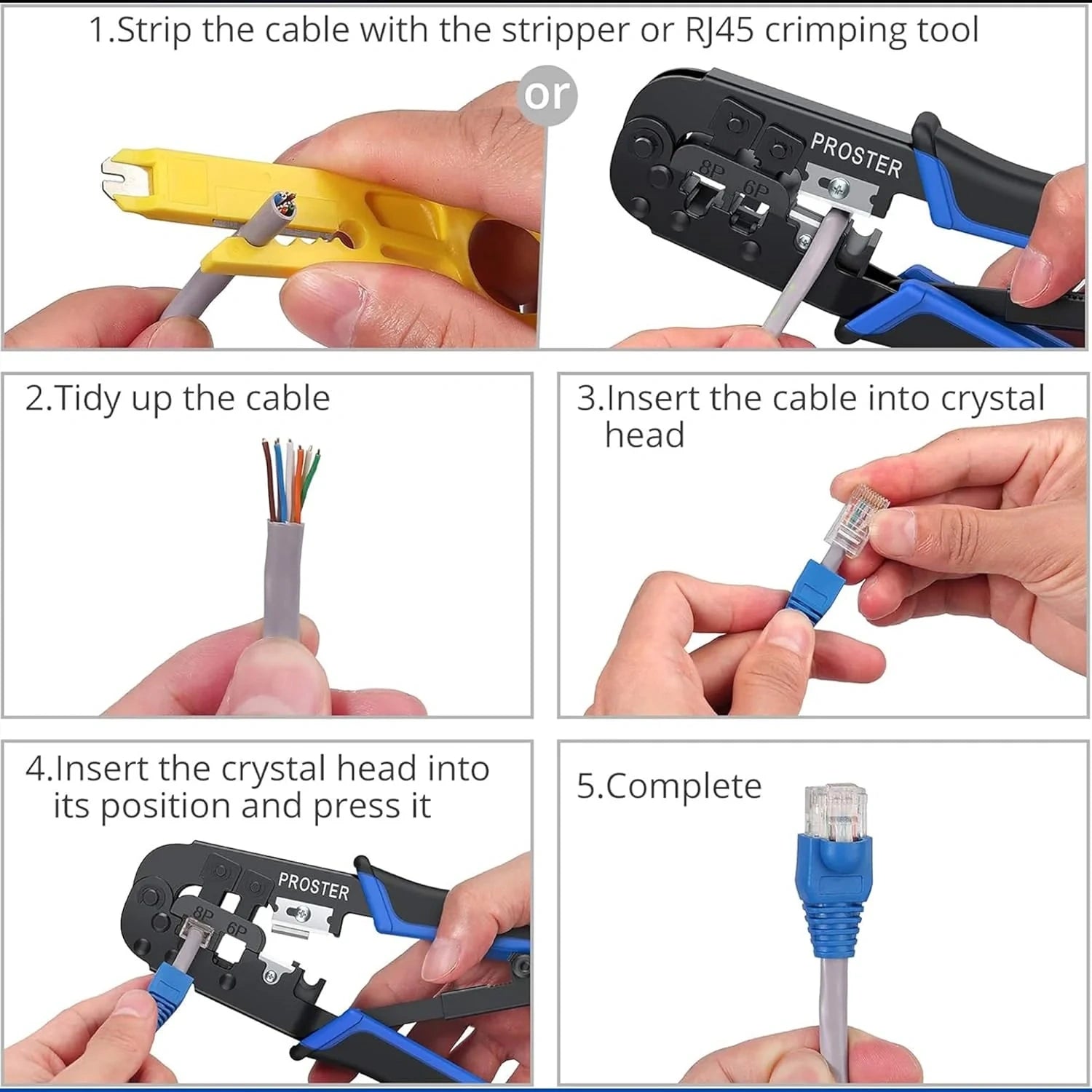 1.Strip the cable with the stripper or RJ45 crimping tool

or

PROSTER

8P 6P

2.Tidy up the cable

3.Insert the cable into crystal head

4.Insert the crystal head into its position and press it

PROSTER

8P 6P

5.Complete